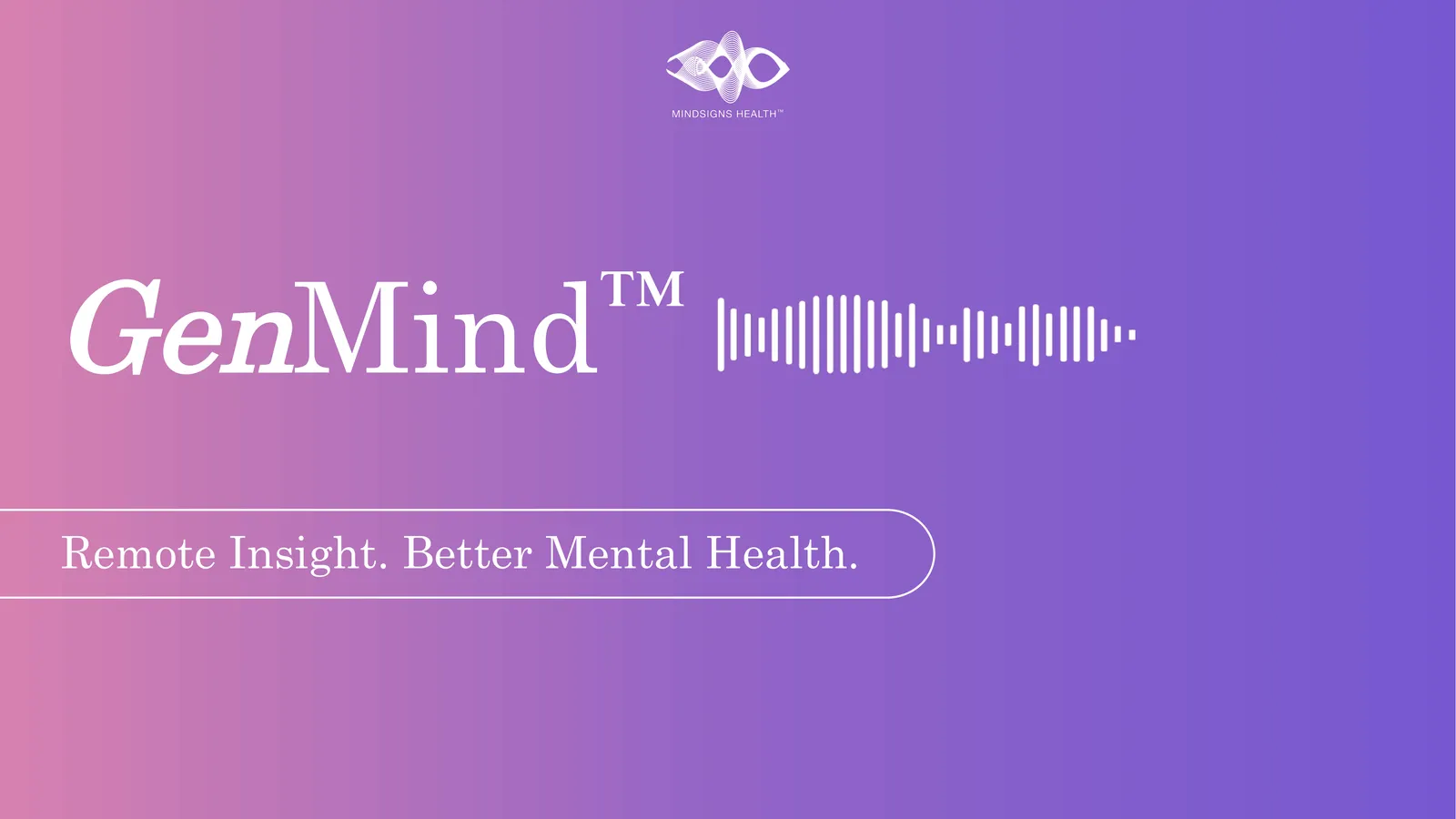 MINDSIGNS HEALTH™

GenMind™

Remote Insight. Better Mental Health.